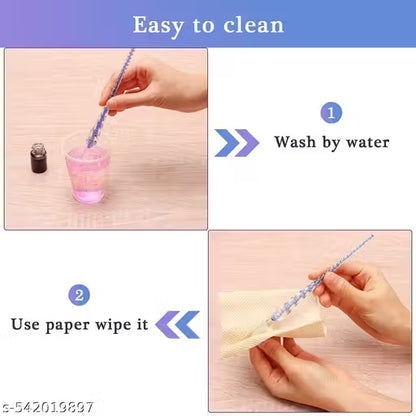 Easy to clean

1

Wash by water

2

Use paper wipe it

s-542019897