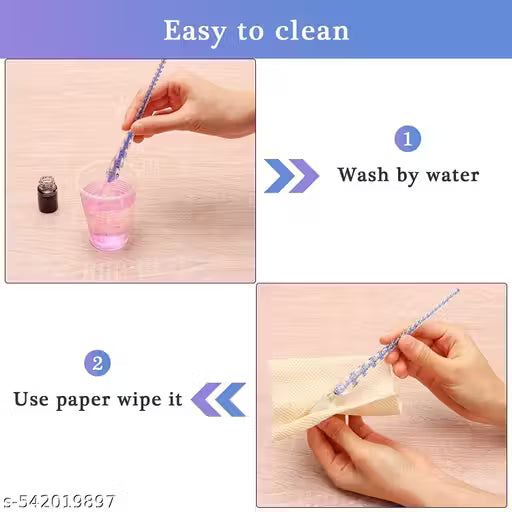 Easy to clean

1
Wash by water

2
Use paper wipe it

s-542019897